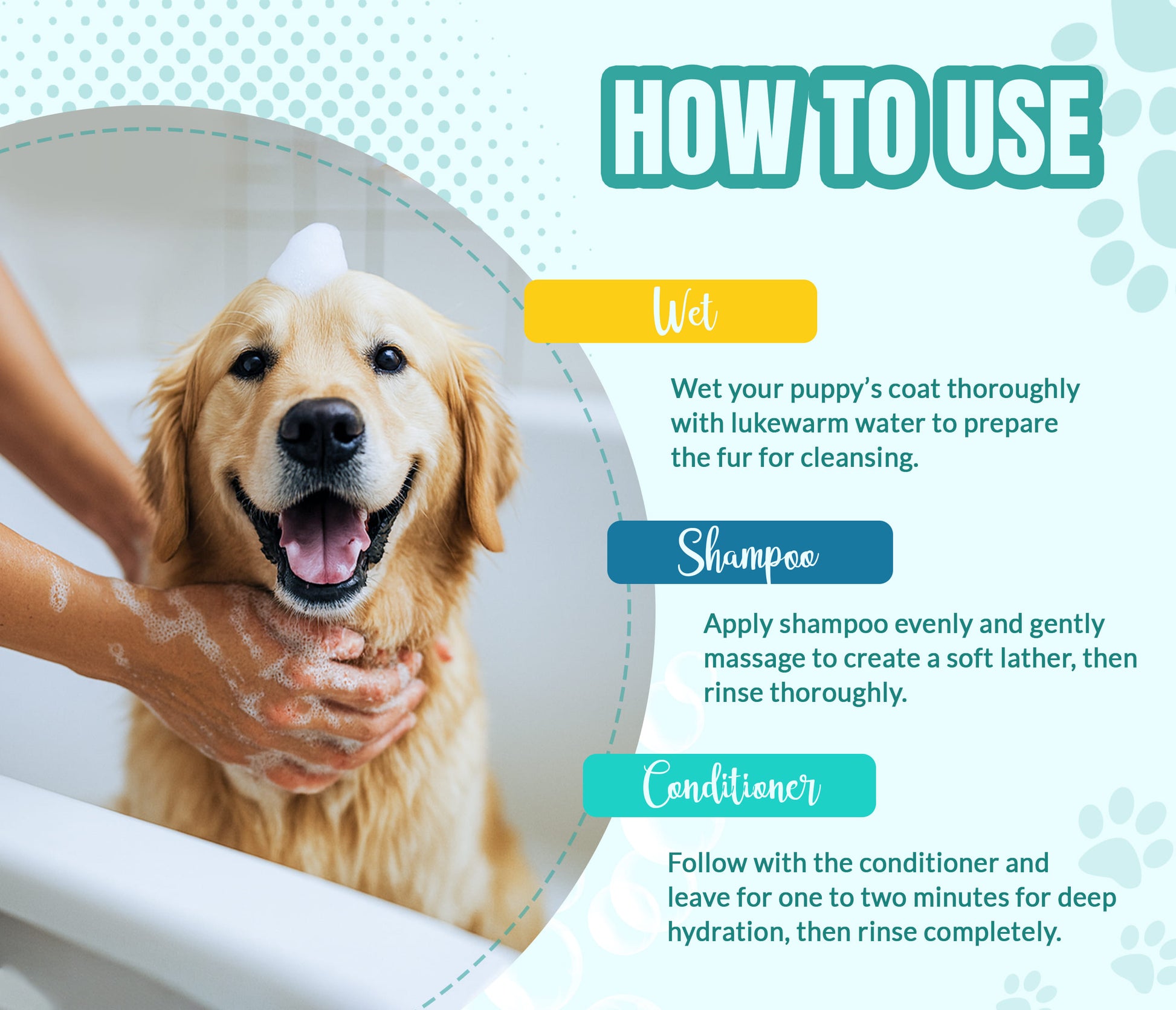 HOW TO USE

Wet

Wet your puppy's coat thoroughly with lukewarm water to prepare the fur for cleansing.

Shampoo

Apply shampoo evenly and gently massage to create a soft lather, then rinse thoroughly.

Conditioner

Follow with the conditioner and leave for one to two minutes for deep hydration, then rinse completely.